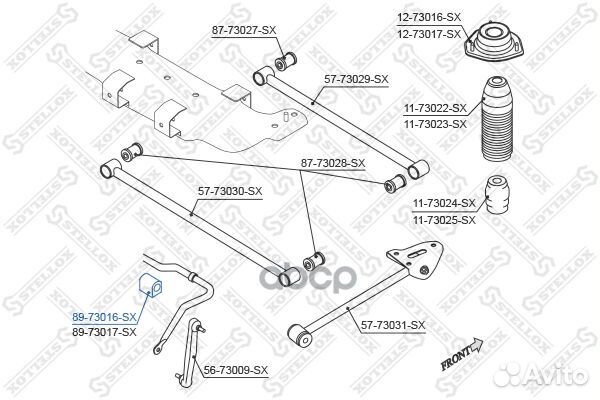 87-73027-SX
12-73016-SX
12-73017-SX
57-73029-SX
11-73022-SX
11-73023-SX
87-73028-SX
57-73030-SX
11-73024-SX
11-73025-SX
89-73016-SX
89-73017-SX
57-73031-SX
56-73009-SX
FRONT
STELLOX
Avito