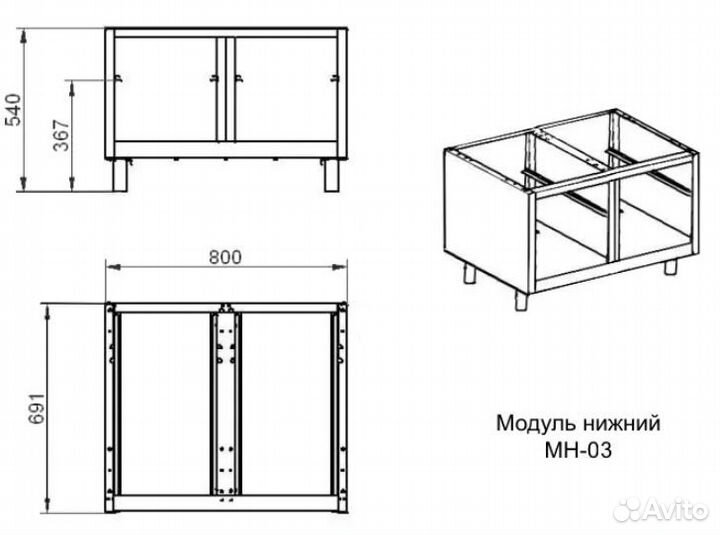 540

367

800

691

Модуль нижний
МН-03

Avito