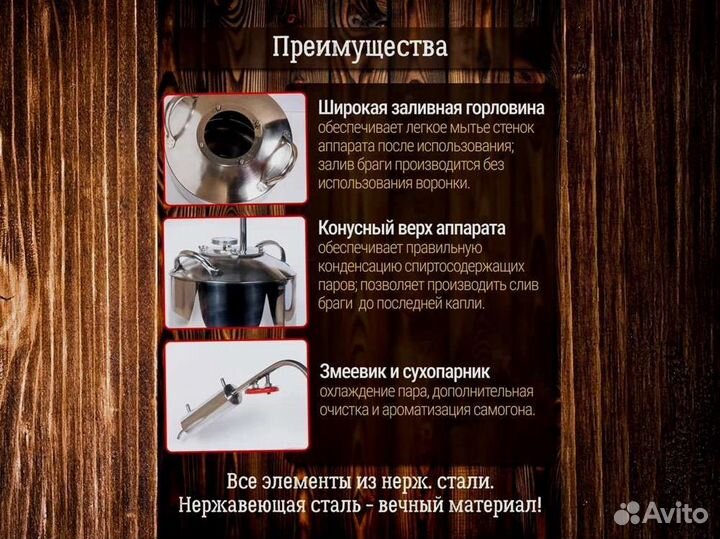 Преимущества

Широкая заливная горловина
обеспечивает легкое мытье стенок аппарата после использования; залив браги производится без использования воронки.

Конусный верх аппарата
обеспечивает правильную конденсацию спиртосодержащих паров; позволяет производить слив браги до последней капли.

Змеевик и сухопарник
охлаждение пара, дополнительная очистка и ароматизация самогона.

Все элементы из нерж. стали.
Нержавеющая сталь - вечный материал!

Avito