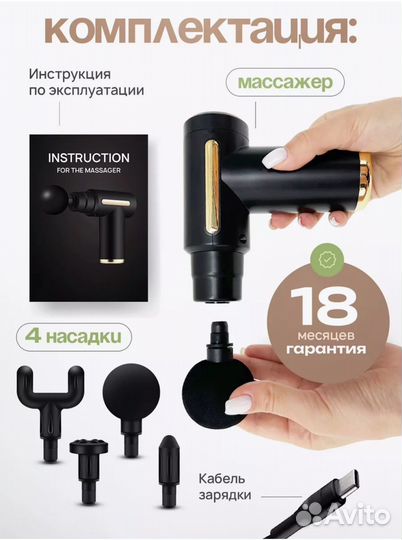 комплектация:

Инструкция по эксплуатации

массажер

INSTRUCTION
FOR THE MASSAGER

18
месяцев
гарантия

4 насадки

Кабель зарядки

Avito