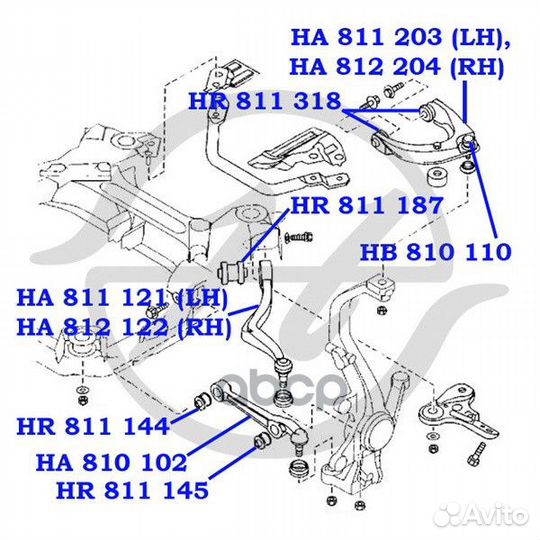 HA 811 203 (LH),
HA 812 204 (RH)

HR 811 318

HR 811 187

HB 810 110

HA 811 121 (LH)
HA 812 122 (RH)

HR 811 144

HA 810 102

HR 811 145

Avito