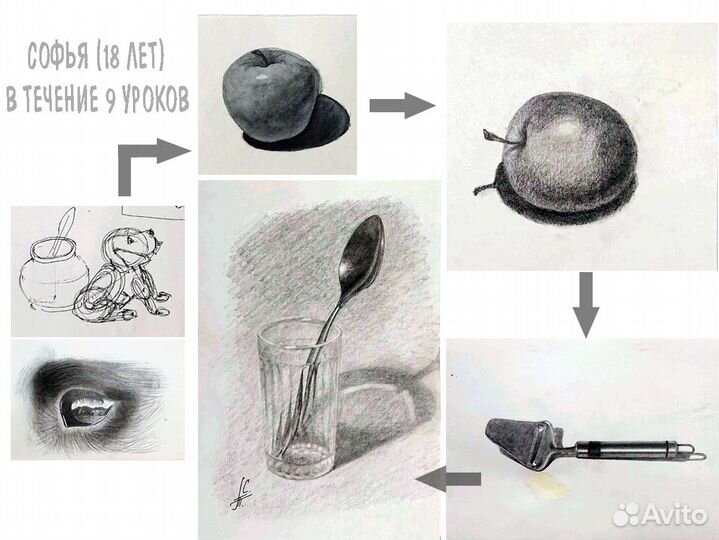 СОФЬЯ (18 ЛЕТ)
В ТЕЧЕНИЕ 9 УРОКОВ

Avito