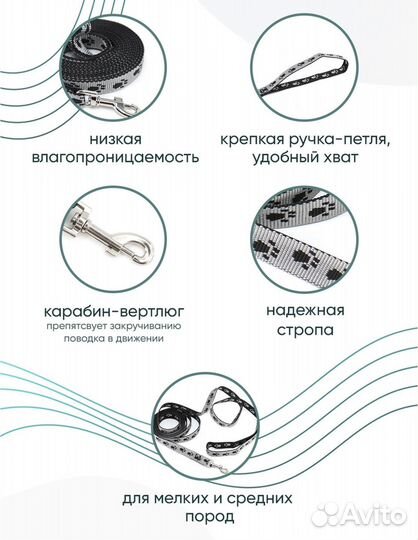 низкая влагопроницаемость

крепкая ручка-петля, удобный хват

карабин-вертлюг
препятсвует закручиванию поводка в движении

надежная стропа

для мелких и средних пород

Avito