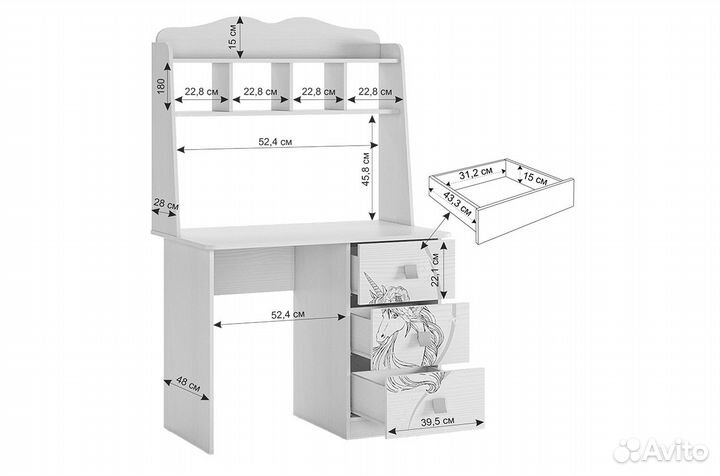 15 см
180
22,8 см
22,8 см
22,8 см
22,8 см
52,4 см
45,8 см
28 см
31,2 см
15 см
43,3 см
22,1 см
52,4 см
48 см
39,5 см
Avito