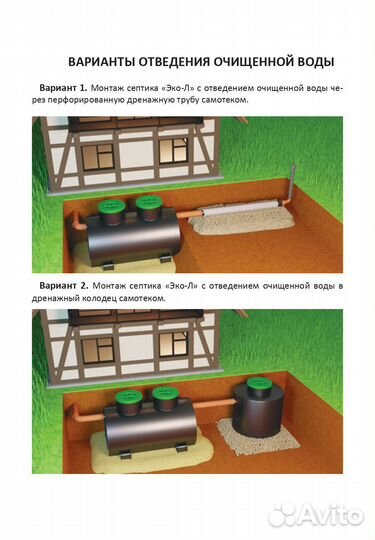 ВАРИАНТЫ ОТВЕДЕНИЯ ОЧИЩЕННОЙ ВОДЫ

Вариант 1. Монтаж септика «Эко-Л» с отведением очищенной воды через перфорированную дренажную трубу самотеком.

Вариант 2. Монтаж септика «Эко-Л» с отведением очищенной воды в дренажный колодец самотеком.

Avito