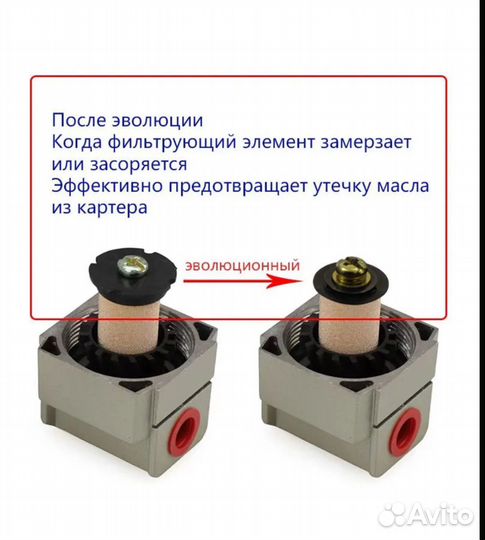 После эволюции
Когда фильтрующий элемент замерзает или засоряется
Эффективно предотвращает утечку масла из картера

эволюционный

Avito