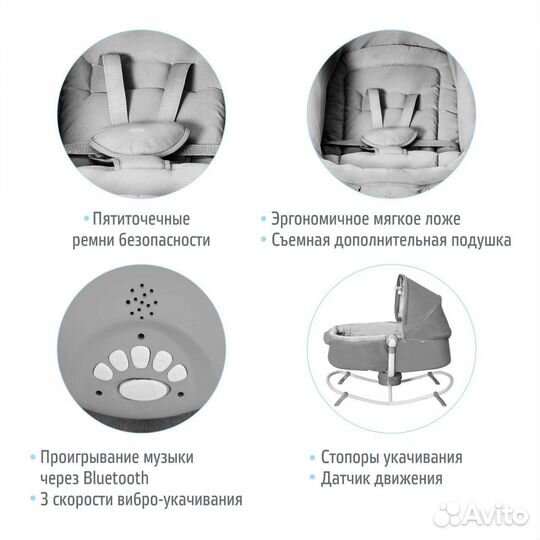 • Пятиточечные ремни безопасности

• Эргономичное мягкое ложе
• Съемная дополнительная подушка

• Проигрывание музыки через Bluetooth
• 3 скорости вибро-укачивания

• Стопоры укачивания
• Датчик движения

Avito