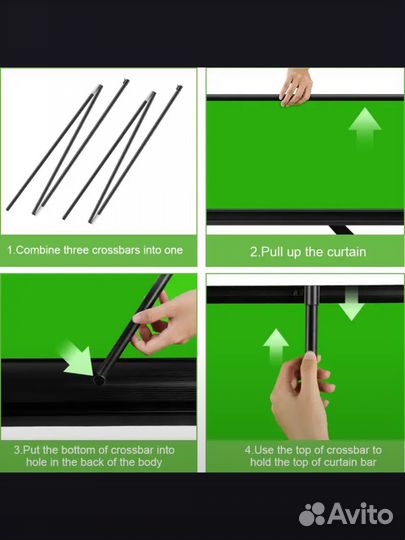 1.Combine three crossbars into one

2.Pull up the curtain

3.Put the bottom of crossbar into hole in the back of the body

4.Use the top of crossbar to hold the top of curtain bar

Avito