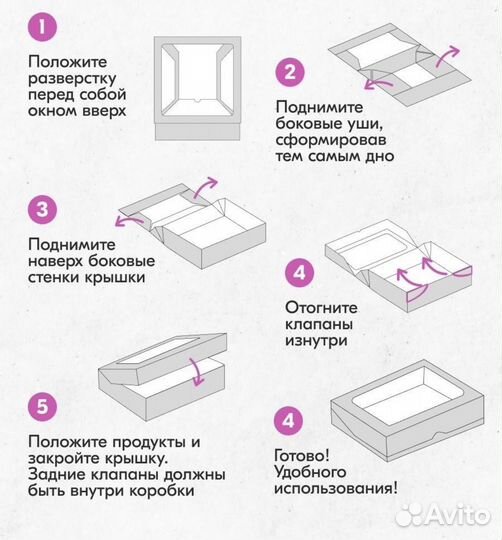 1

Положите разверстку перед собой окном вверх

2

Поднимите боковые уши, сформировав тем самым дно

3

Поднимите наверх боковые стенки крышки

4

Отогните клапаны изнутри

5

Положите продукты и закройте крышку. Задние клапаны должны быть внутри коробки

4

Готово! Удобного использования!

Avito