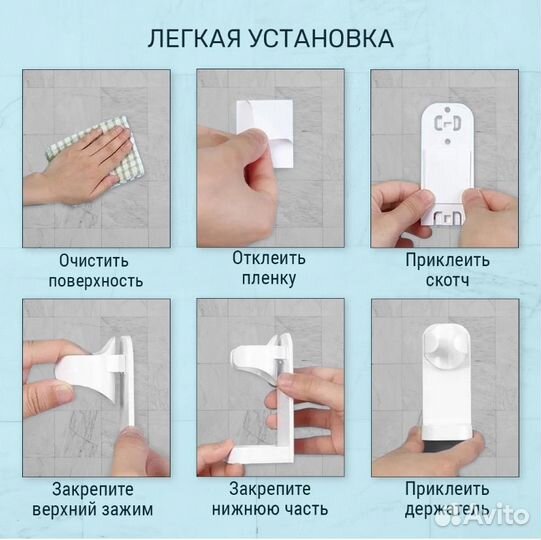 ЛЕГКАЯ УСТАНОВКА

Очистить поверхность

Отклеить пленку

Приклеить скотч

Закрепите верхний зажим

Закрепите нижнюю часть

Приклеить держатель

Avito