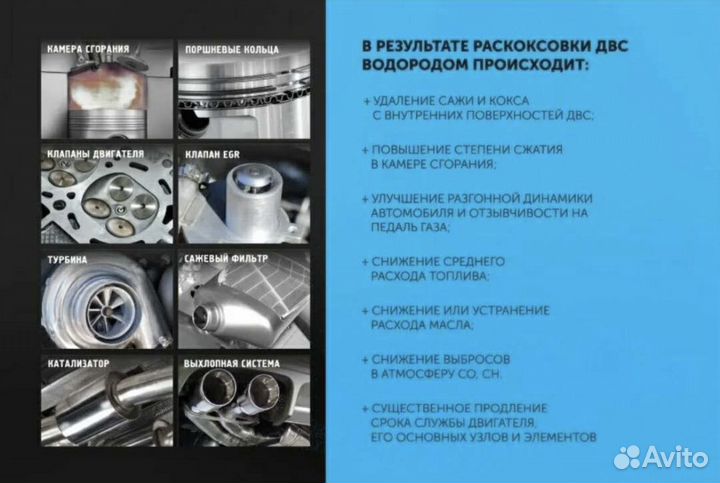 КАМЕРА СГОРАНИЯ

ПОРШНЕВЫЕ КОЛЬЦА

КЛАПАНЫ ДВИГАТЕЛЯ

КЛАПАН EGR

ТУРБИНА

САЖЕВЫЙ ФИЛЬТР

КАТАЛИЗАТОР

ВЫХЛОПНАЯ СИСТЕМА

В РЕЗУЛЬТАТЕ РАСКОКСОВКИ ДВС ВОДОРОДОМ ПРОИСХОДИТ:

+ УДАЛЕНИЕ САЖИ И КОКСА С ВНУТРЕННИХ ПОВЕРХНОСТЕЙ ДВС;

+ ПОВЫШЕНИЕ СТЕПЕНИ СЖАТИЯ В КАМЕРЕ СГОРАНИЯ;

+ УЛУЧШЕНИЕ РАЗГОННОЙ ДИНАМИКИ АВТОМОБИЛЯ И ОТЗЫВЧИВОСТИ НА ПЕДАЛЬ ГАЗА;

+ СНИЖЕНИЕ СРЕДНЕГО РАСХОДА ТОПЛИВА;

+ СНИЖЕНИЕ ИЛИ УСТРАНЕНИЕ РАСХОДА МАСЛА;

+ СНИЖЕНИЕ ВЫБРОСОВ В АТМОСФЕРУ CO, CH.

+ СУЩЕСТВЕННОЕ ПРОДЛЕНИЕ СРОКА СЛУЖБЫ ДВИГАТЕЛЯ, ЕГО ОСНОВНЫХ УЗЛОВ И ЭЛЕМЕНТОВ

Avito