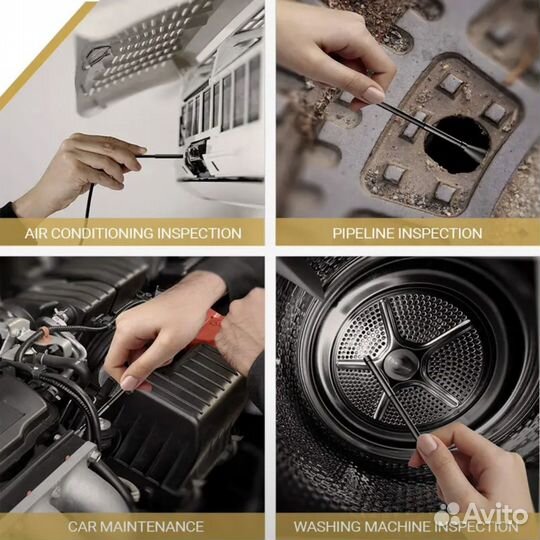 AIR CONDITIONING INSPECTION

PIPELINE INSPECTION

CAR MAINTENANCE

WASHING MACHINE INSPECTION

Avito