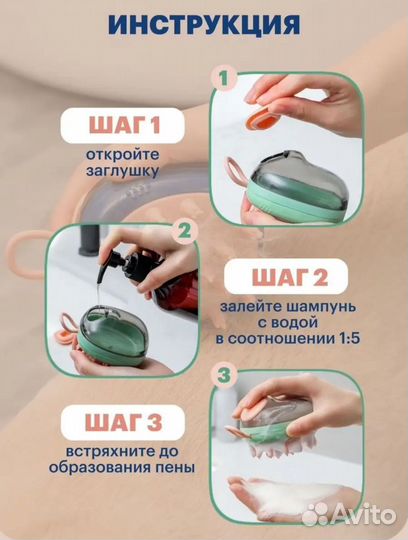 ИНСТРУКЦИЯ

1

ШАГ 1

откройте заглушку

2

ШАГ 2

залейте шампунь с водой в соотношении 1:5

3

ШАГ 3

встряхните до образования пены

Avito