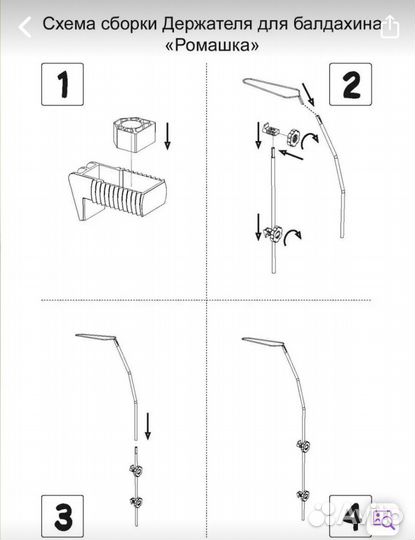 Схема сборки Держателя для балдахина «Ромашка»

1

2

3

4