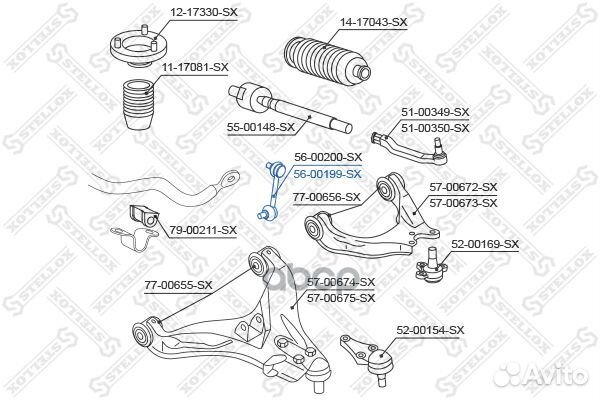 12-17330-SX
14-17043-SX
11-17081-SX
55-00148-SX
51-00349-SX
51-00350-SX
56-00200-SX
56-00199-SX
77-00656-SX
57-00672-SX
57-00673-SX
79-00211-SX
52-00169-SX
77-00655-SX
57-00674-SX
57-00675-SX
52-00154-SX
STELLOX
Avito