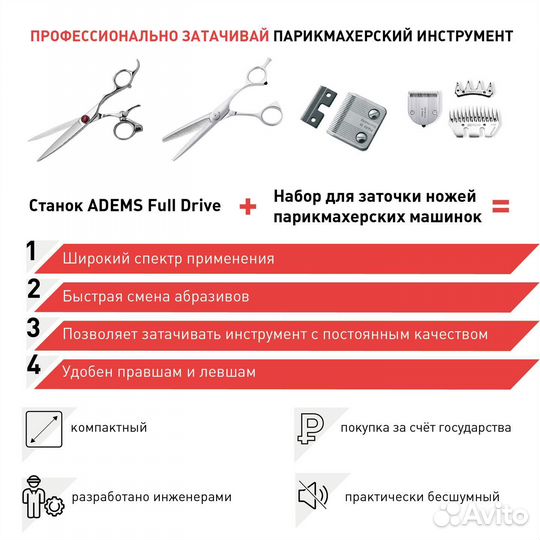 ПРОФЕССИОНАЛЬНО ЗАТАЧИВАЙ ПАРИКМАХЕРСКИЙ ИНСТРУМЕНТ

Станок ADEMS Full Drive + Набор для заточки ножей парикмахерских машинок =

1 Широкий спектр применения

2 Быстрая смена абразивов

3 Позволяет затачивать инструмент с постоянным качеством

4 Удобен правшам и левшам

компактный

покупка за счёт государства

разработано инженерами

практически бесшумный

Avito