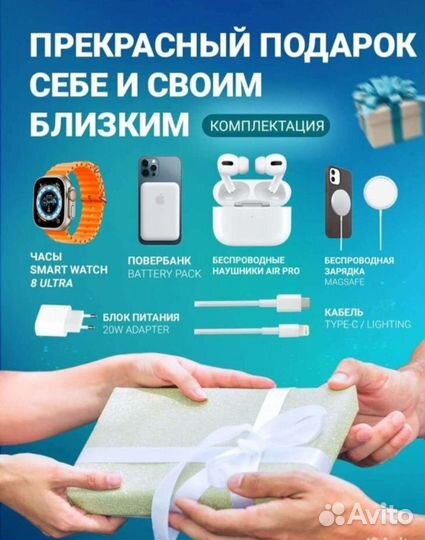 ПРЕКРАСНЫЙ ПОДАРОК СЕБЕ И СВОИМ БЛИЗКИМ

КОМПЛЕКТАЦИЯ

ЧАСЫ SMART WATCH 8 ULTRA

ПОВЕРБАНК BATTERY PACK

БЕСПРОВОДНЫЕ НАУШНИКИ AIR PRO

БЕСПРОВОДНАЯ ЗАРЯДКА MAGSAFE

БЛОК ПИТАНИЯ 20W ADAPTER

КАБЕЛЬ TYPE-C / LIGHTING

Avito