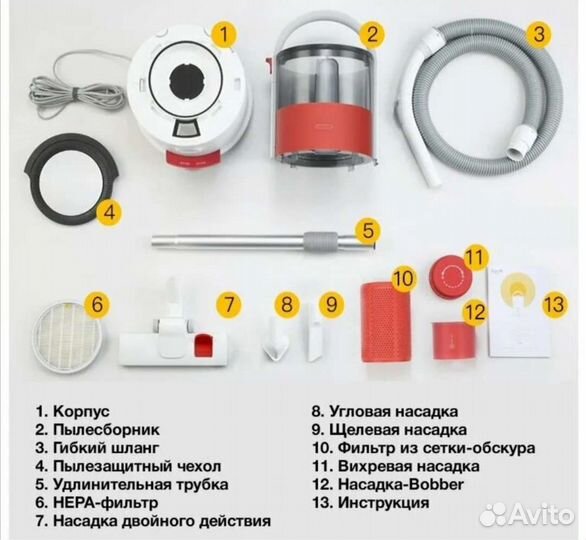 1
2
3
4
5
6
7
8
9
10
11
12
13

1. Корпус
2. Пылесборник
3. Гибкий шланг
4. Пылезащитный чехол
5. Удлинительная трубка
6. HEPA-фильтр
7. Насадка двойного действия

8. Угловая насадка
9. Щелевая насадка
10. Фильтр из сетки-обскура
11. Вихревая насадка
12. Насадка-Bobber
13. Инструкция

Avito