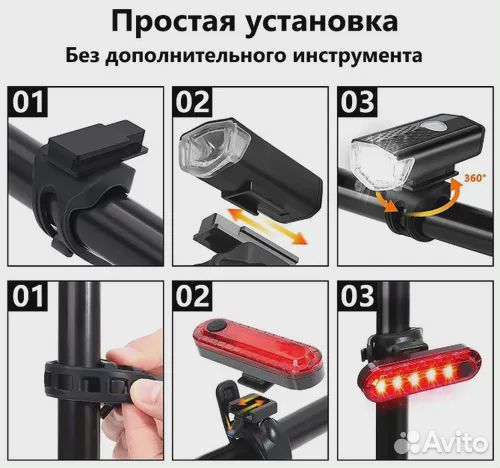 Простая установка
Без дополнительного инструмента

01

02

03

360°

01

02

03

Avito