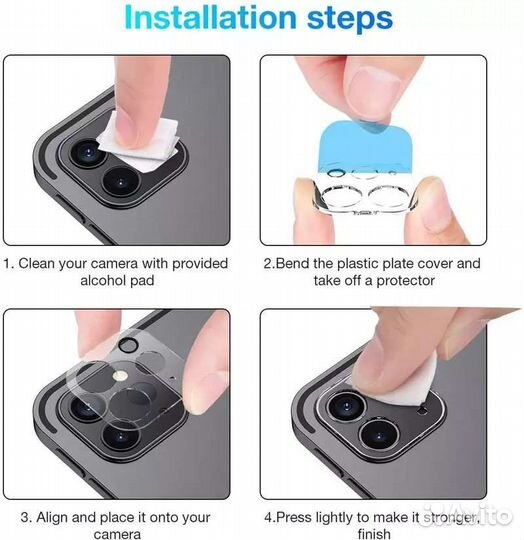 Installation steps

1. Clean your camera with provided alcohol pad

2.Bend the plastic plate cover and take off a protector

3. Align and place it onto your camera

4.Press lightly to make it stronger, finish

Avito