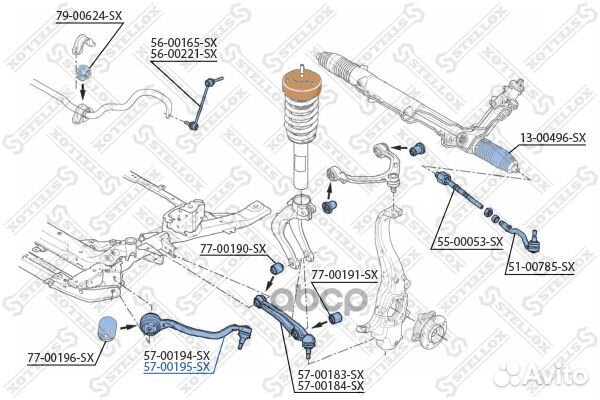 79-00624-SX
56-00165-SX
56-00221-SX
13-00496-SX
55-00053-SX
51-00785-SX
77-00190-SX
77-00191-SX
77-00196-SX
57-00194-SX
57-00195-SX
57-00183-SX
57-00184-SX
STELLOX
Avito