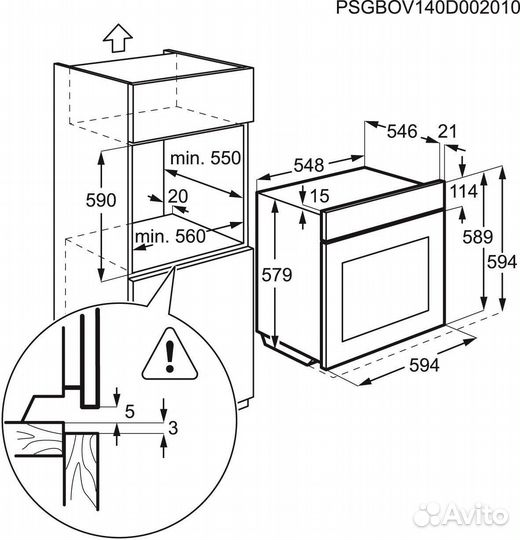 PSGBOV140D002010

min. 550

590

20

min. 560

546

21

548

15

114

589

594

579

594

5

3

Avito