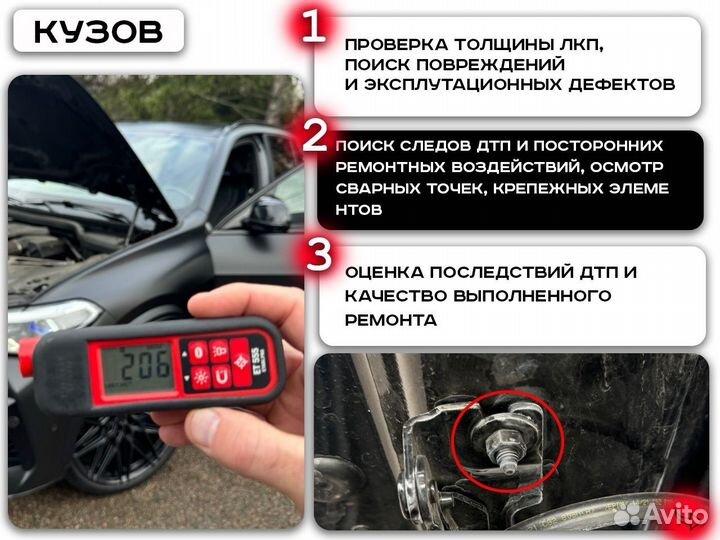 КУЗОВ

1

ПРОВЕРКА ТОЛЩИНЫ ЛКП, ПОИСК ПОВРЕЖДЕНИЙ И ЭКСПЛУТАЦИОННЫХ ДЕФЕКТОВ

2

ПОИСК СЛЕДОВ ДТП И ПОСТОРОННИХ РЕМОНТНЫХ ВОЗДЕЙСТВИЙ, ОСМОТР СВАРНЫХ ТОЧЕК, КРЕПЕЖНЫХ ЭЛЕМЕ НТОВ

3

ОЦЕНКА ПОСЛЕДСТВИЙ ДТП И КАЧЕСТВО ВЫПОЛНЕННОГО РЕМОНТА

206

ET 555

Avito