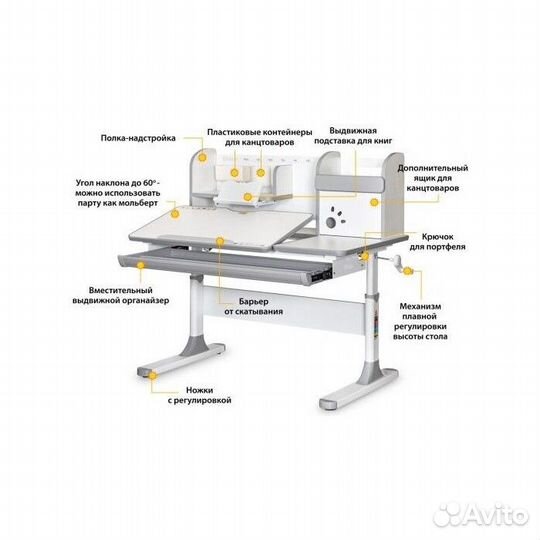 Полка-надстройка

Пластиковые контейнеры для канцтоваров

Выдвижная подставка для книг

Угол наклона до 60° - можно использовать парту как мольберт

Дополнительный ящик для канцтоваров

Крючок для портфеля

Вместительный выдвижной органайзер

Барьер от скатывания

Механизм плавной регулировки высоты стола

Ножки с регулировкой

Avito