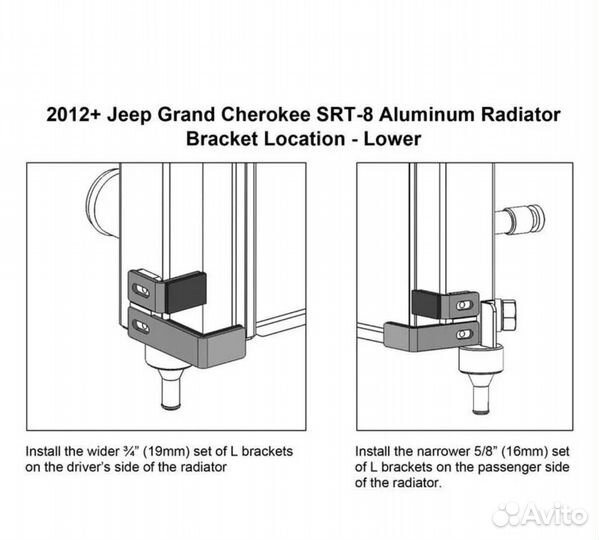 2012+ Jeep Grand Cherokee SRT-8 Aluminum Radiator Bracket Location - Lower

Install the wider ¾" (19mm) set of L brackets on the driver's side of the radiator

Install the narrower 5/8" (16mm) set of L brackets on the passenger side of the radiator.

Avito