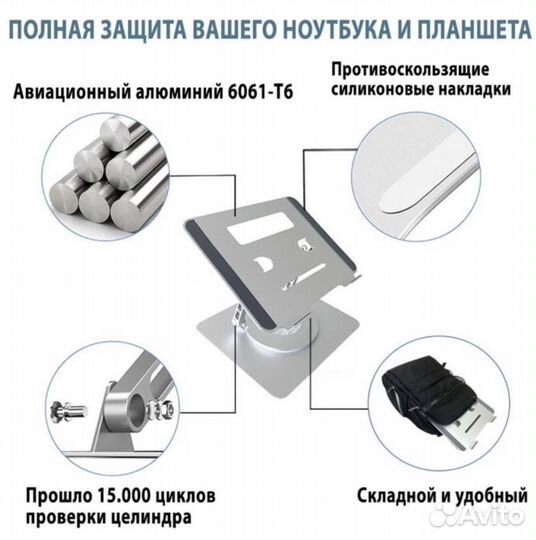 ПОЛНАЯ ЗАЩИТА ВАШЕГО НОУТБУКА И ПЛАНШЕТА

Авиационный алюминий 6061-Т6

Противоскользящие силиконовые накладки

Прошло 15.000 циклов проверки целиндра

Складной и удобный

Avito