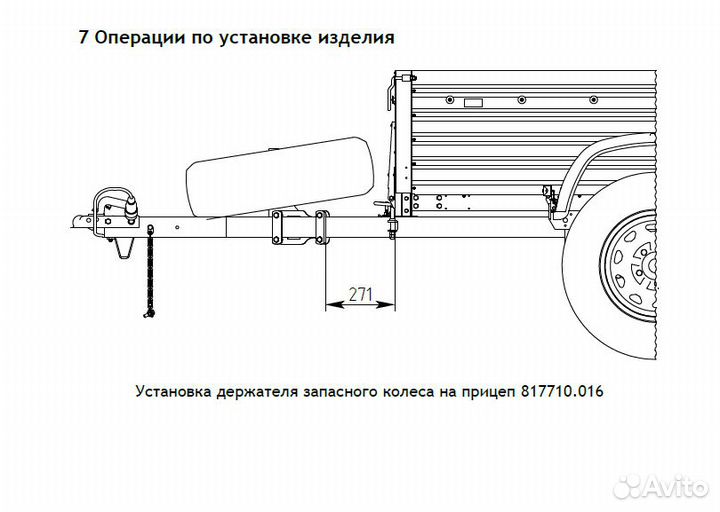 7 Операции по установке изделия

271

Установка держателя запасного колеса на прицеп 817710.016

Avito