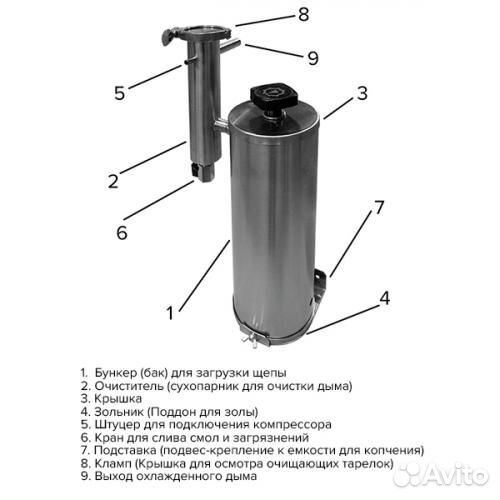 8
9
5
3
2
6
7
1
4

1. Бункер (бак) для загрузки щепы
2. Очиститель (сухопарник для очистки дыма)
3. Крышка
4. Зольник (Поддон для золы)
5. Штуцер для подключения компрессора
6. Кран для слива смол и загрязнений
7. Подставка (подвес-крепление к емкости для копчения)
8. Кламп (Крышка для осмотра очищающих тарелок)
9. Выход охлажденного дыма

Avito