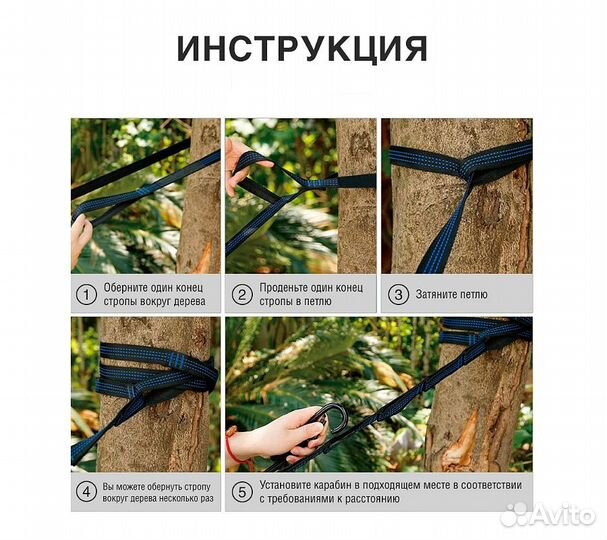 ИНСТРУКЦИЯ

1 Оберните один конец стропы вокруг дерева

2 Проденьте один конец стропы в петлю

3 Затяните петлю

4 Вы можете обернуть стропу вокруг дерева несколько раз

5 Установите карабин в подходящем месте в соответствии с требованиями к расстоянию

Avito