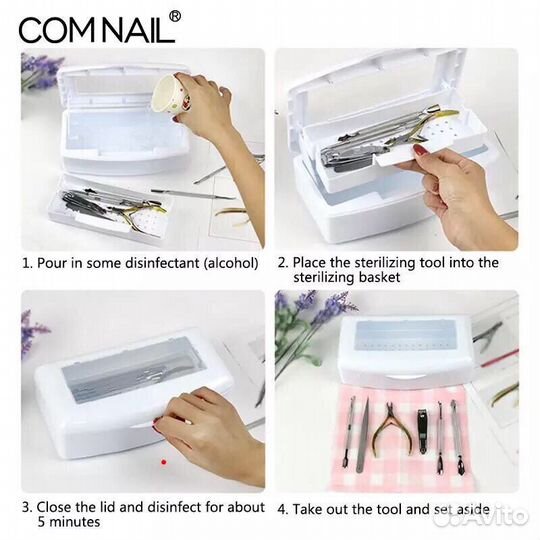 COM NAIL®

1. Pour in some disinfectant (alcohol)

2. Place the sterilizing tool into the sterilizing basket

3. Close the lid and disinfect for about 5 minutes

4. Take out the tool and set aside

Avito