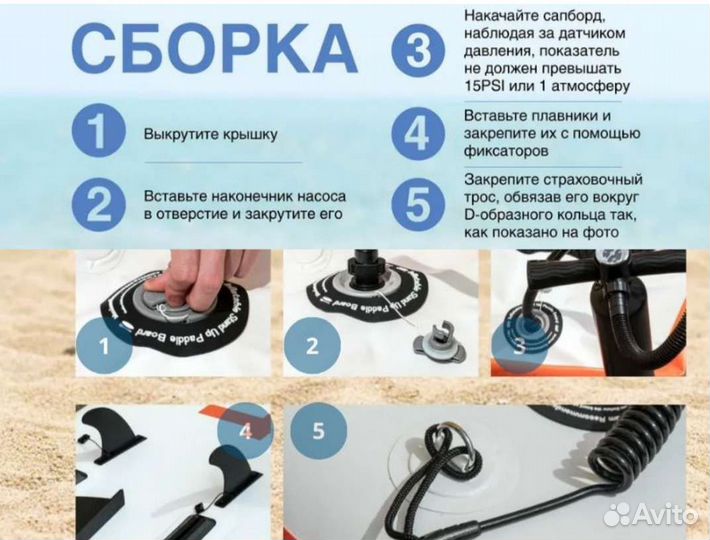 СБОРКА

1 Выкрутите крышку

2 Вставьте наконечник насоса в отверстие и закрутите его

3 Накачайте сапборд, наблюдая за датчиком давления, показатель не должен превышать 15PSI или 1 атмосферу

4 Вставьте плавники и закрепите их с помощью фиксаторов

5 Закрепите страховочный трос, обвязав его вокруг D-образного кольца так, как показано на фото

Stand Up Paddle Board

1

Stand Up Paddle Board

2

3

4

5

Avito