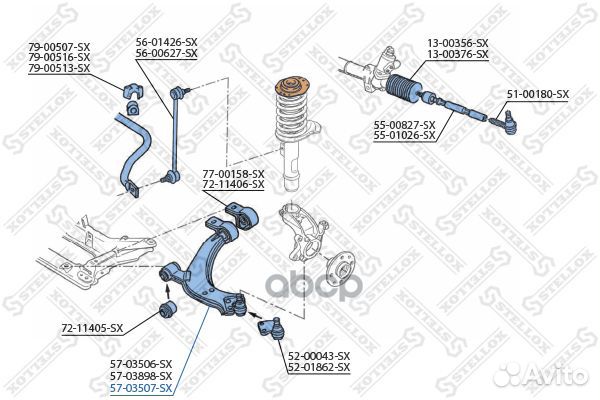 79-00507-SX
79-00516-SX
79-00513-SX

56-01426-SX
56-00627-SX

13-00356-SX
13-00376-SX

51-00180-SX

55-00827-SX
55-01026-SX

77-00158-SX
72-11406-SX

72-11405-SX

57-03506-SX
57-03898-SX
57-03507-SX

52-00043-SX
52-01862-SX

STELLOX

Avito