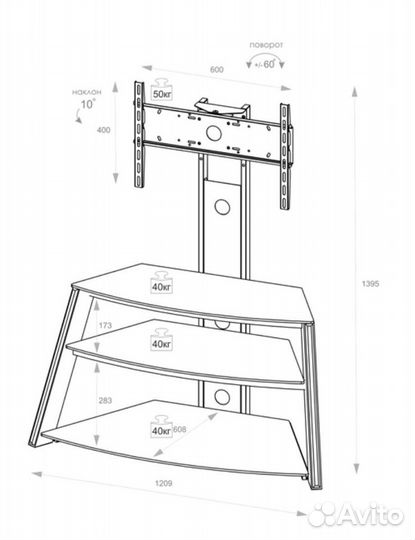 поворот
+/-60°
600
наклон
10°
50кг
400
1395
40кг
173
40кг
283
40кг
608
1209
Avito