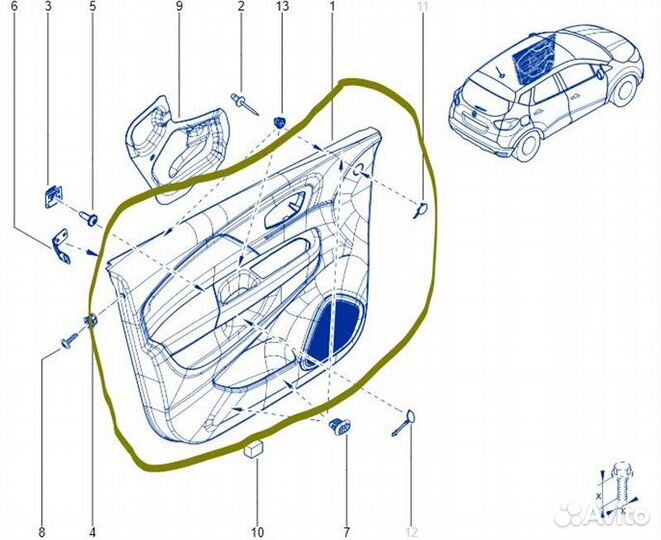 6
3
5
9
2
13
1
11
8
4
10
7
12
X
X
Avito