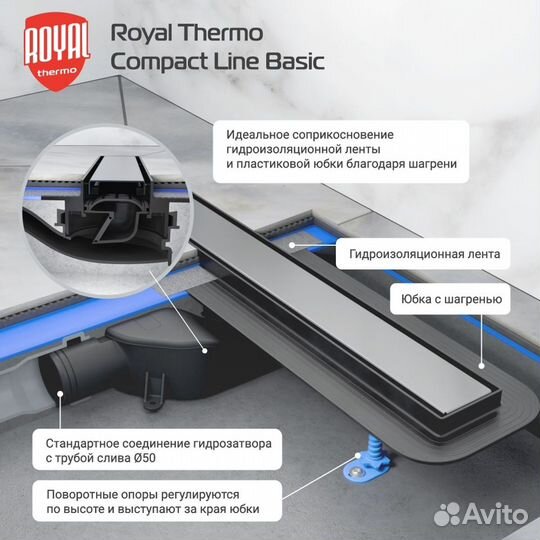 ROYAL thermo

Royal Thermo
Compact Line Basic

Идеальное соприкосновение гидроизоляционной ленты и пластиковой юбки благодаря шагрени

Гидроизоляционная лента

Юбка с шагренью

Стандартное соединение гидрозатвора с трубой слива Ø50

Поворотные опоры регулируются по высоте и выступают за края юбки

Avito