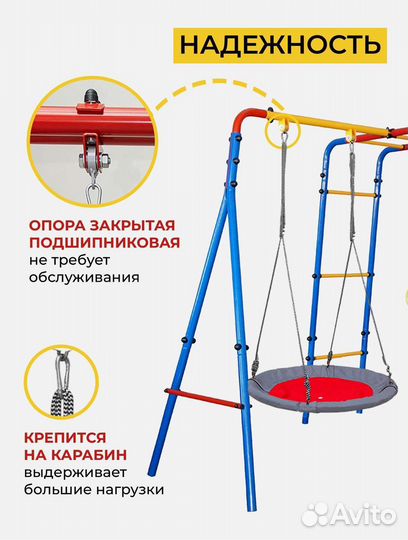 НАДЕЖНОСТЬ

ОПОРА ЗАКРЫТАЯ ПОДШИПНИКОВАЯ
не требует обслуживания

КРЕПИТСЯ НА КАРАБИН
выдерживает большие нагрузки

Avito