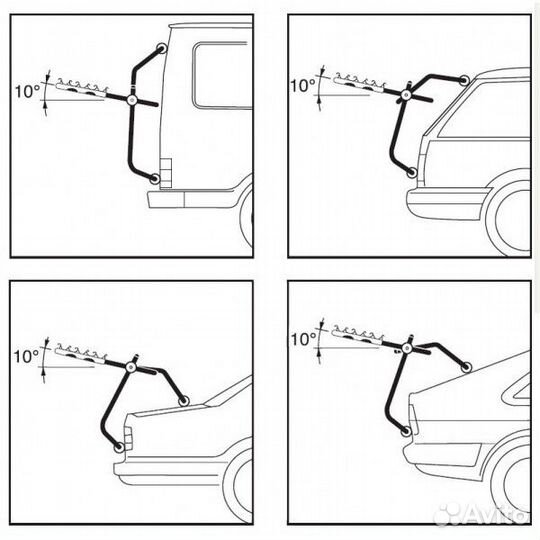 10°

10°

10°

10°

Avito