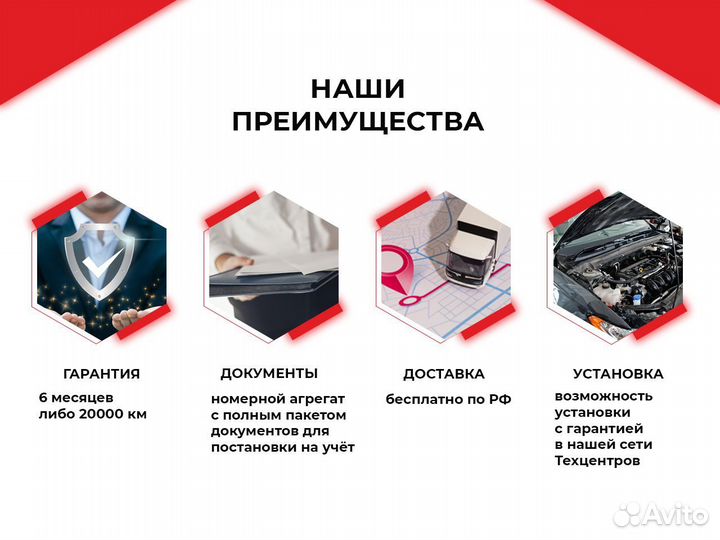 НАШИ ПРЕИМУЩЕСТВА

ГАРАНТИЯ

6 месяцев либо 20000 км

ДОКУМЕНТЫ

номерной агрегат с полным пакетом документов для постановки на учёт

ДОСТАВКА

бесплатно по РФ

УСТАНОВКА

возможность установки с гарантией в нашей сети Техцентров

Avito