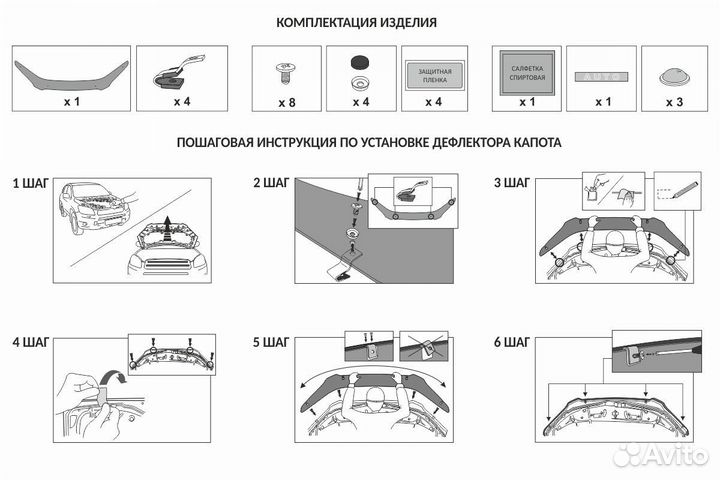 КОМПЛЕКТАЦИЯ ИЗДЕЛИЯ

x 1

x 4

x 8

x 4

ЗАЩИТНАЯ ПЛЕНКА

x 4

САЛФЕТКА СПИРТОВАЯ

x 1

AUTO

x 1

x 3

ПОШАГОВАЯ ИНСТРУКЦИЯ ПО УСТАНОВКЕ ДЕФЛЕКТОРА КАПОТА

1 ШАГ

2 ШАГ

3 ШАГ

4 ШАГ

5 ШАГ

6 ШАГ

Avito