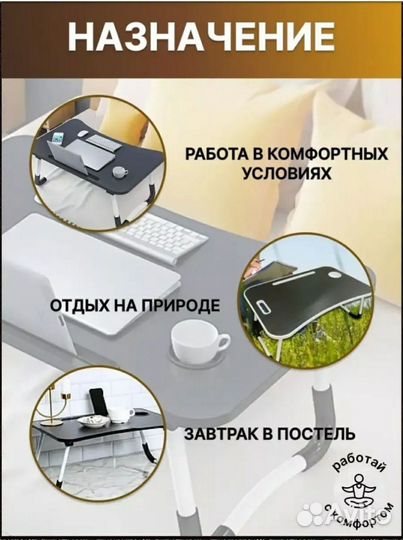 НАЗНАЧЕНИЕ

РАБОТА В КОМФОРТНЫХ УСЛОВИЯХ

ОТДЫХ НА ПРИРОДЕ

ЗАВТРАК В ПОСТЕЛЬ

работай с комфортом

AVITO