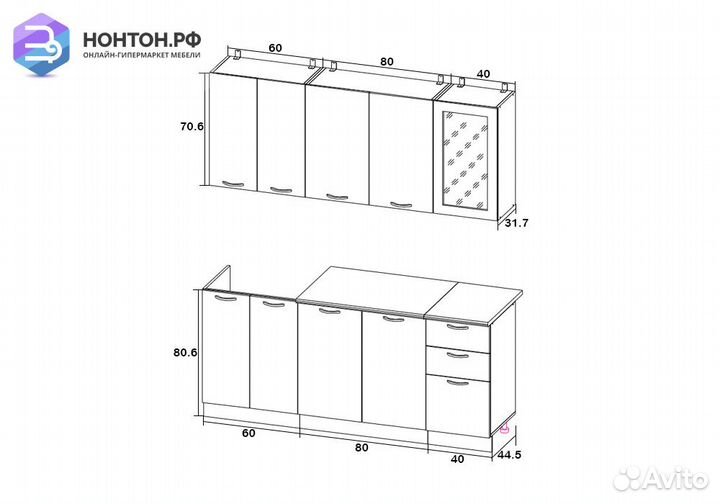 НОНТОН.РФ
ОНЛАЙН-ГИПЕРМАРКЕТ МЕБЕЛИ

60
80
40
70.6
31.7

80.6
60
80
40
44.5

Avito