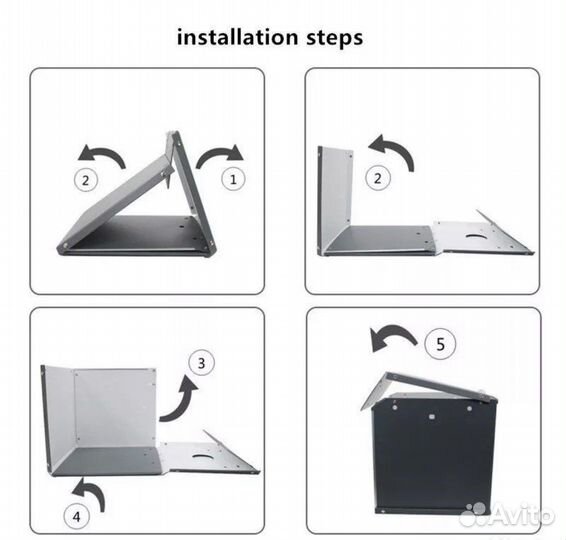 installation steps

2

1

2

3

4

5

Avito