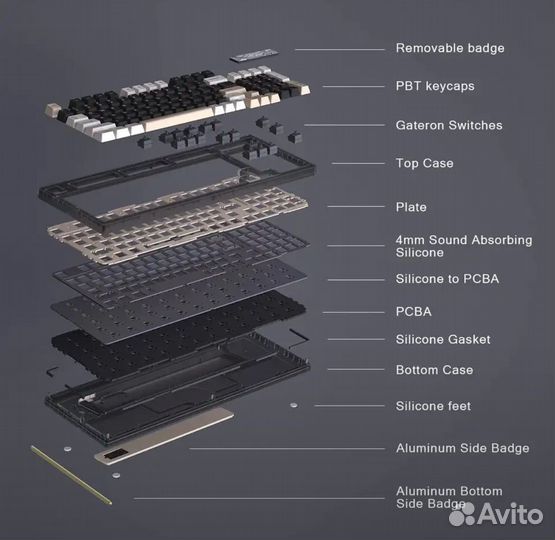 Removable badge

PBT keycaps

Gateron Switches

Top Case

Plate

4mm Sound Absorbing Silicone

Silicone to PCBA

PCBA

Silicone Gasket

Bottom Case

Silicone feet

Aluminum Side Badge

Aluminum Bottom Side Badge

Avito