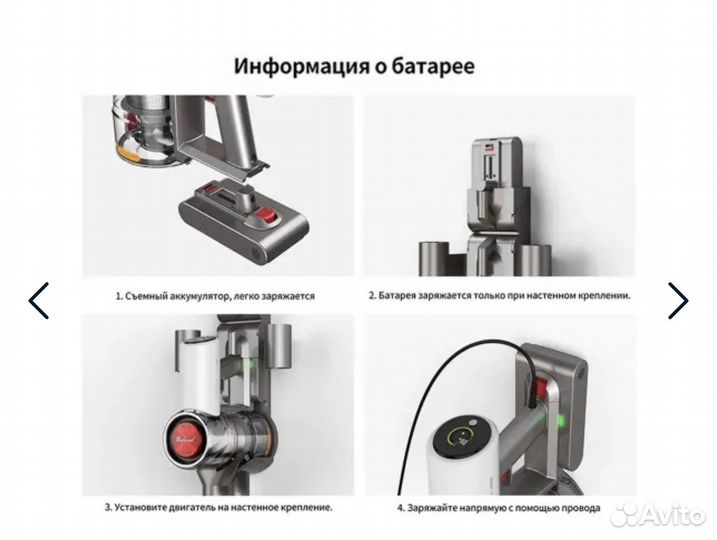 Информация о батарее

1. Съемный аккумулятор, легко заряжается

2. Батарея заряжается только при настенном креплении.

3. Установите двигатель на настенное крепление.

4. Заряжайте напрямую с помощью провода

Avito