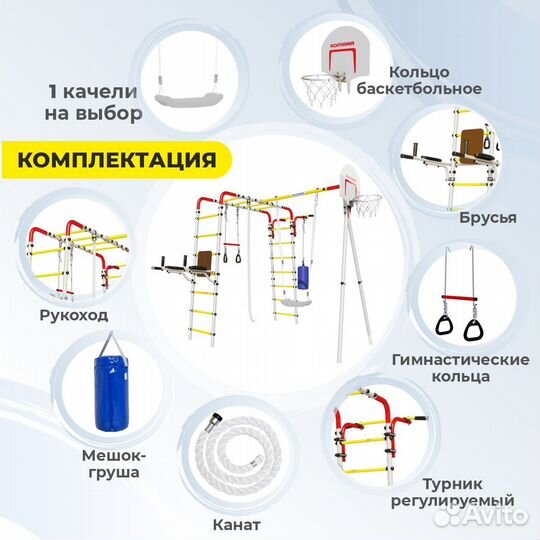 1 качели на выбор

ROMANA

Кольцо баскетбольное

КОМПЛЕКТАЦИЯ

Брусья

Рукоход

Гимнастические кольца

Мешок-груша

Канат

Турник регулируемый

Avito