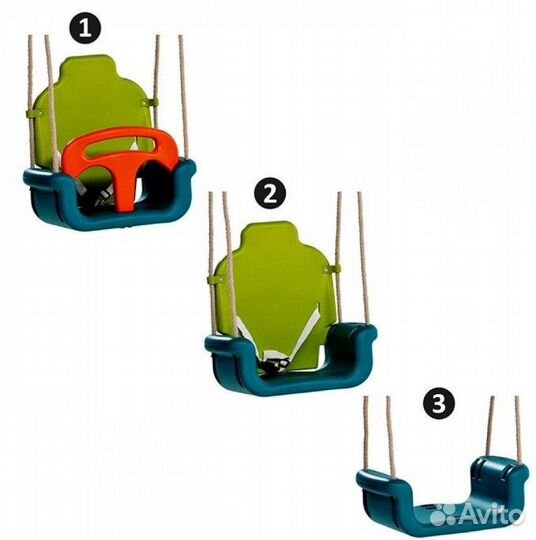 1
2
3
Avito